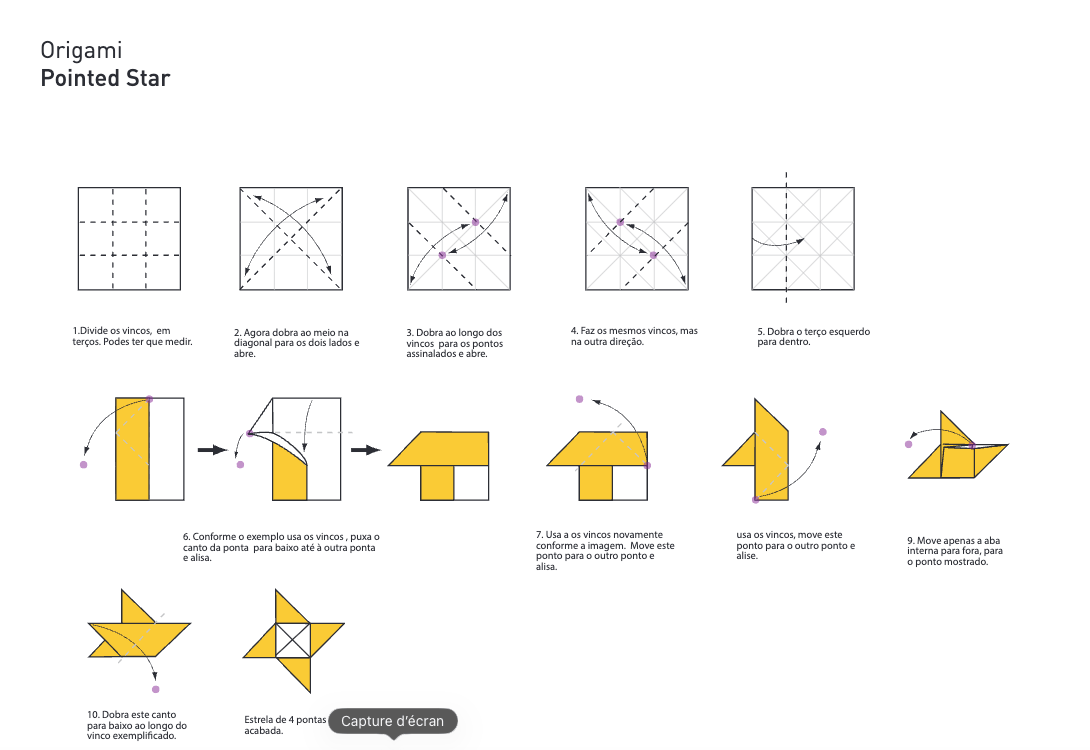 Origami
Pointed Star

1.Divide os vincos, em terços. Podes ter que medir.

2. Agora dobra ao meio na diagonal para os dois lados e abre.

3. Dobra ao longo dos vincos para os pontos assinalados e abre.

4. Faz os mesmos vincos, mas na outra direção.

5. Dobra o terço esquerdo para dentro.

6. Conforme o exemplo usa os vincos , puxa o canto da ponta para baixo até à outra ponta e alisa.

7. Usa a os vincos novamente conforme a imagem. Move este ponto para o outro ponto e alisa.

usa os vincos, move este ponto para o outro ponto e alise.

9. Move apenas a aba interna para fora, para o ponto mostrado.

10. Dobra este canto para baixo ao longo do vinco exemplificado.

Estrela de 4 pontas acabada.

Capture d'écran